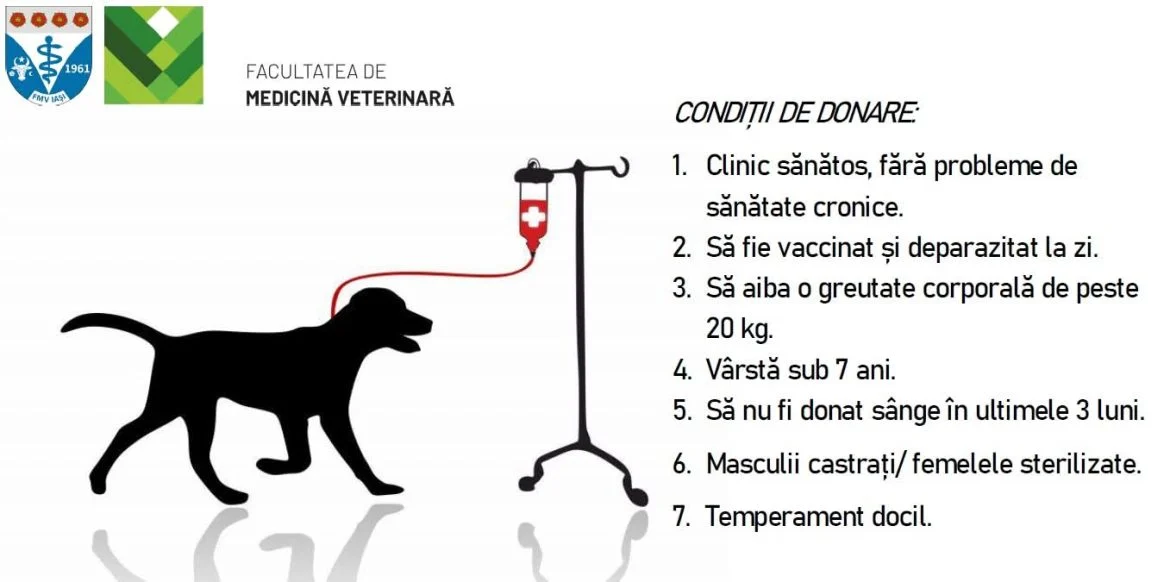 1961
FMV IAȘI

FACULTATEA DE
MEDICINĂ VETERINARĂ

CONDIȚII DE DONARE:

1. Clinic sănătos, fără probleme de sănătate cronice.
2. Să fie vaccinat și deparazitat la zi.
3. Să aiba o greutate corporală de peste 20 kg.
4. Vârstă sub 7 ani.
5. Să nu fi donat sânge în ultimele 3 luni.
6. Masculii castrați/ femelele sterilizate.
7. Temperament docil.